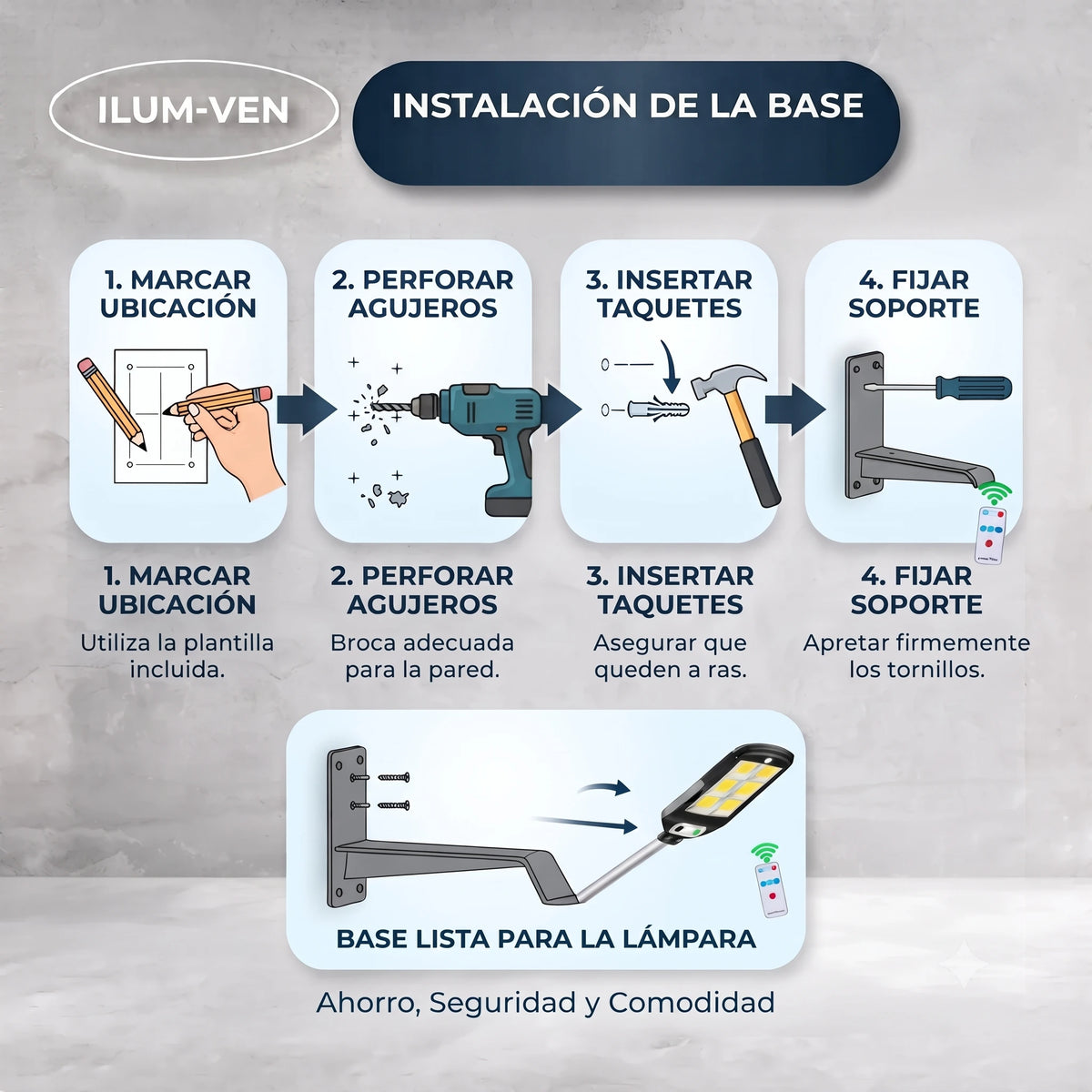 ILUM-VEN

INSTALACIÓN DE LA BASE

1. MARCAR UBICACIÓN

2. PERFORAR AGUJEROS

3. INSERTAR TAQUETES

4. FIJAR SOPORTE

1. MARCAR UBICACIÓN
Utiliza la plantilla incluida.

2. PERFORAR AGUJEROS
Broca adecuada para la pared.

3. INSERTAR TAQUETES
Asegurar que queden a ras.

4. FIJAR SOPORTE
Apretar firmemente los tornillos.

BASE LISTA PARA LA LÁMPARA

Ahorro, Seguridad y Comodidad